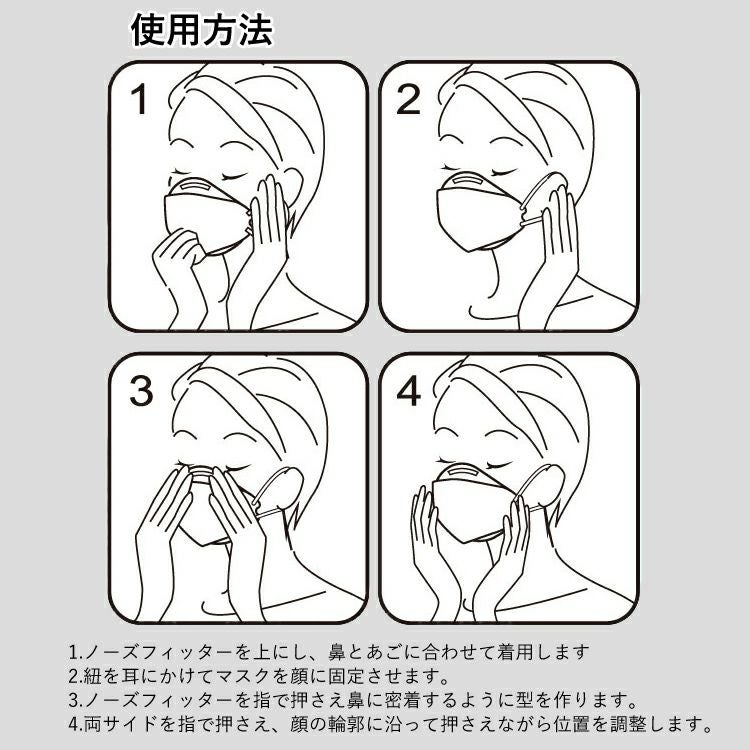 使用方法

1

2

3

4

1.ノーズフィッターを上にし、鼻とあごに合わせて着用します
2.紐を耳にかけてマスクを顔に固定させます。
3.ノーズフィッターを指で押さえ鼻に密着するように型を作ります。
4.両サイドを指で押さえ、顔の輪郭に沿って押さえながら位置を調整します。